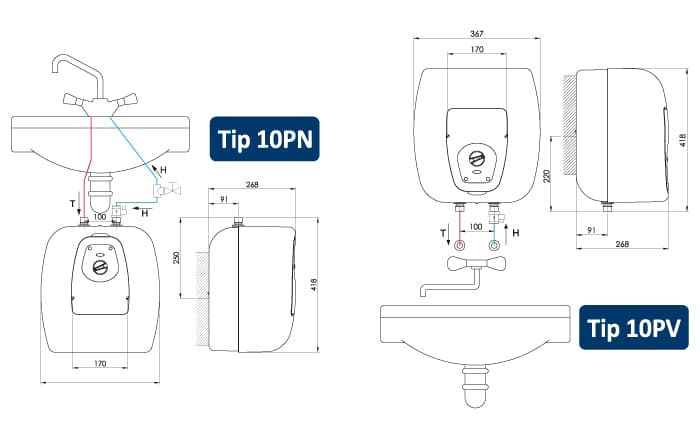 Tip 10PN

H
T
H
100
170
268
91
250
418

367
170
418
220
91
268
T
100
H

Tip 10PV